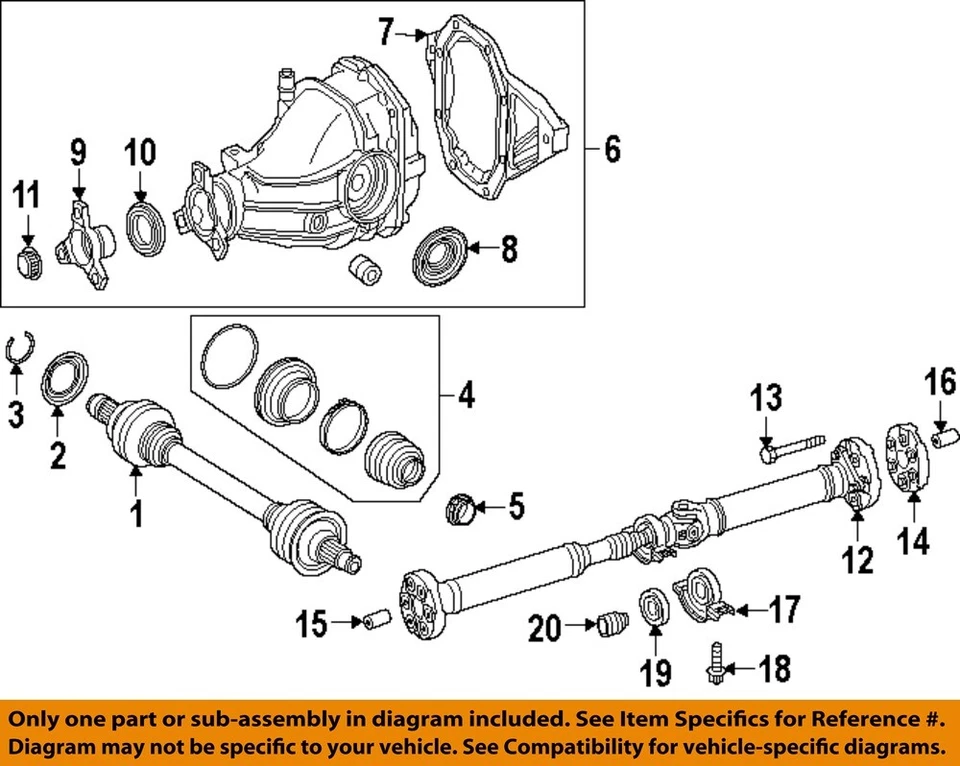 7
6
9
10
11
8
3
2
4
1
5
13
16
12
14
15
20
19
17
18

Only one part or sub-assembly in diagram included. See Item Specifics for Reference #.
Diagram may not be specific to your vehicle. See Compatibility for vehicle-specific diagrams.