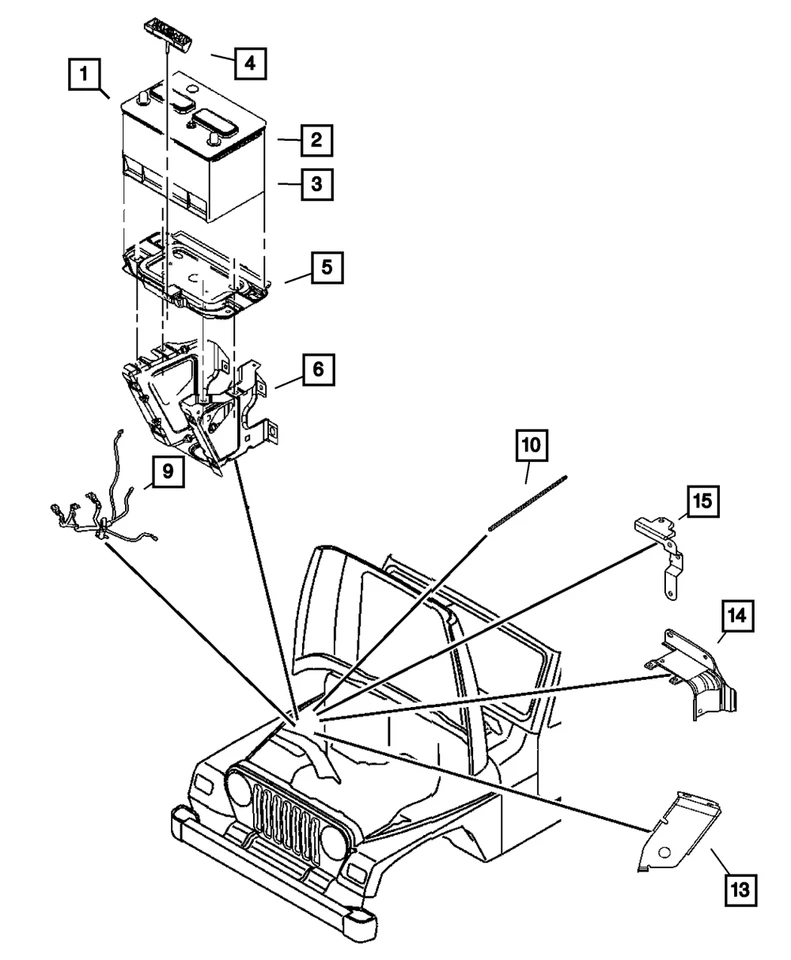 1
4
2
3
5
6
9
10
15
14
13