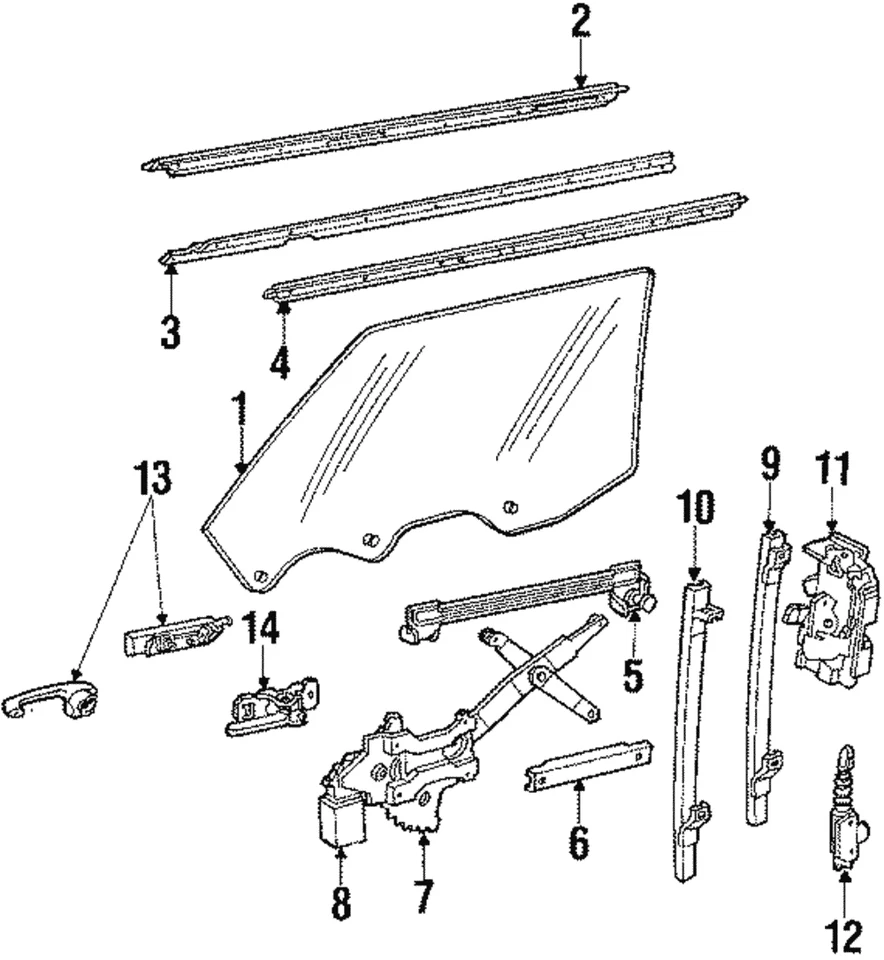 2
3
4
1
13
14
10
9
11
5
6
8
7
12