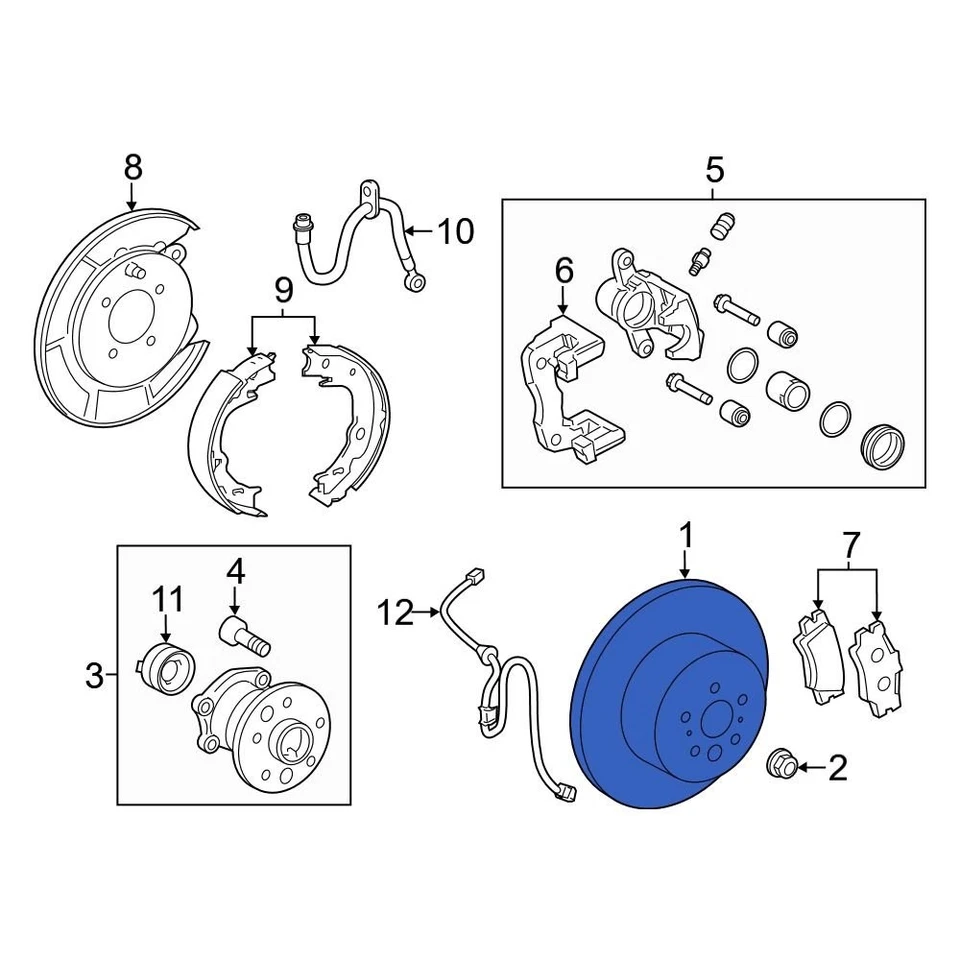 8
10
5
9
6
1
7
4
11
12
3
2