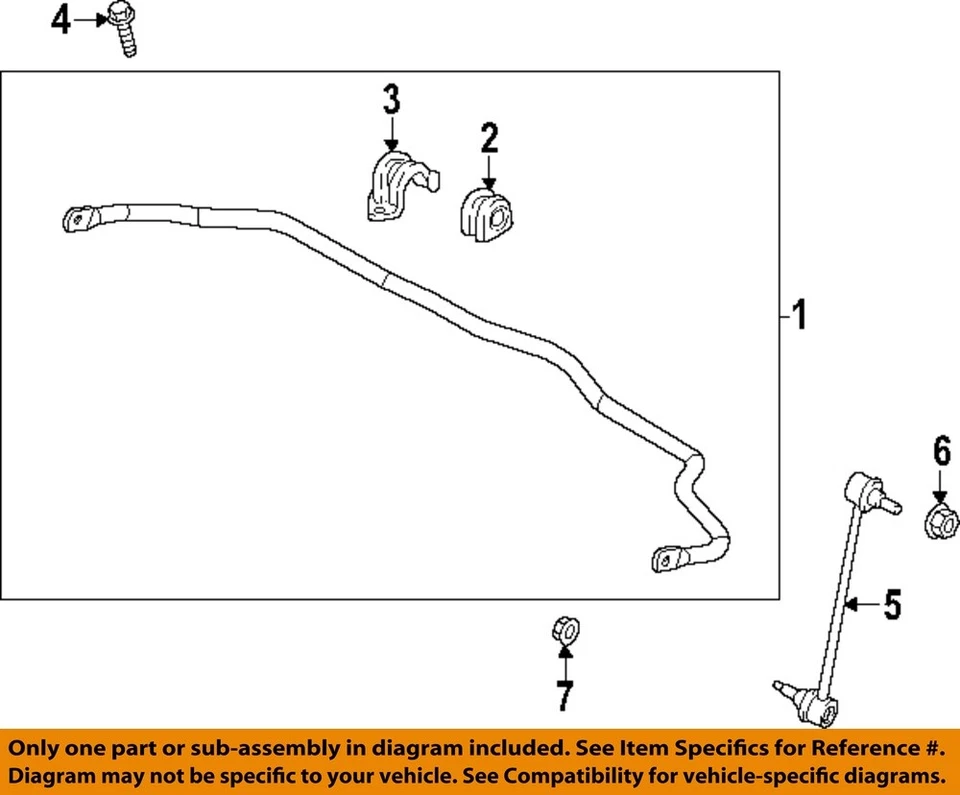 4
3
2
1
6
5
7
Only one part or sub-assembly in diagram included. See Item Specifics for Reference #. Diagram may not be specific to your vehicle. See Compatibility for vehicle-specific diagrams.