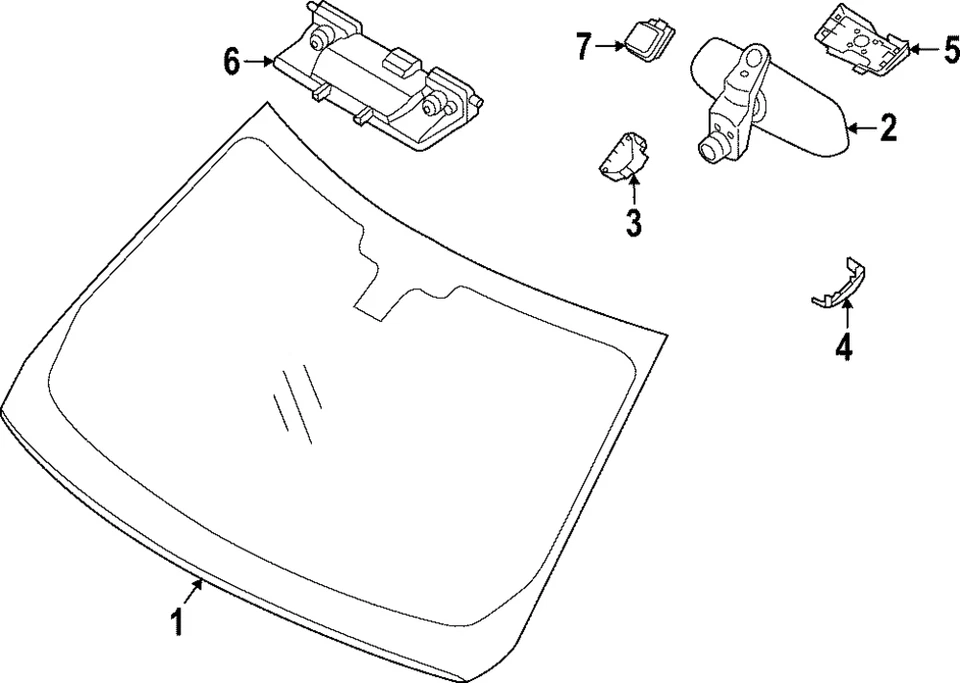 6
7
5
2
3
4
1