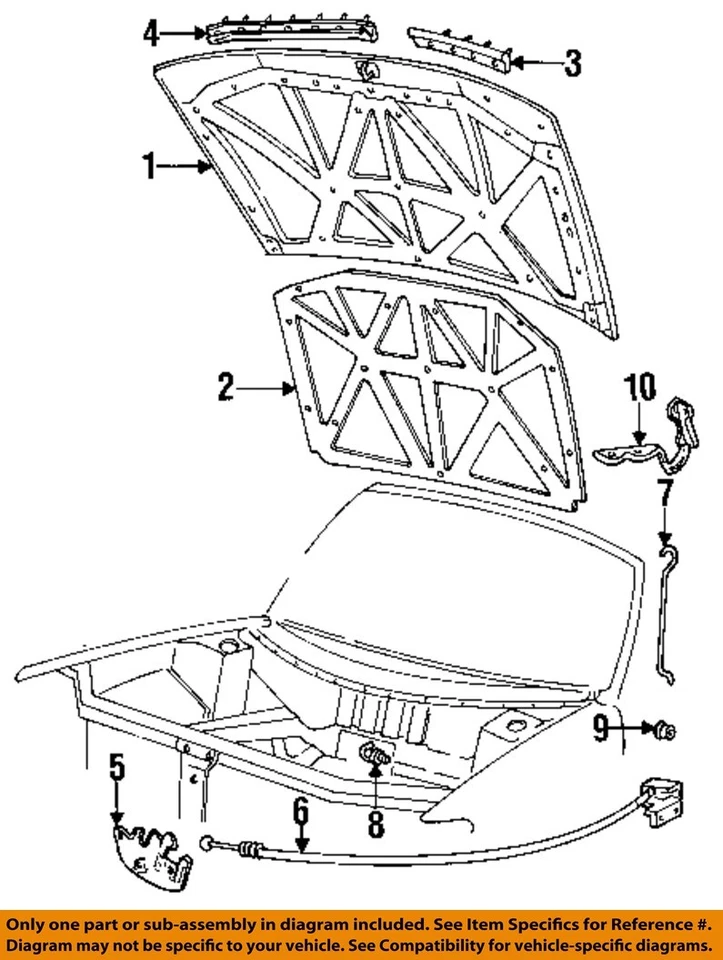 4
3
1
2
10
7
9
5
6
8

Only one part or sub-assembly in diagram included. See Item Specifics for Reference #. Diagram may not be specific to your vehicle. See Compatibility for vehicle-specific diagrams.