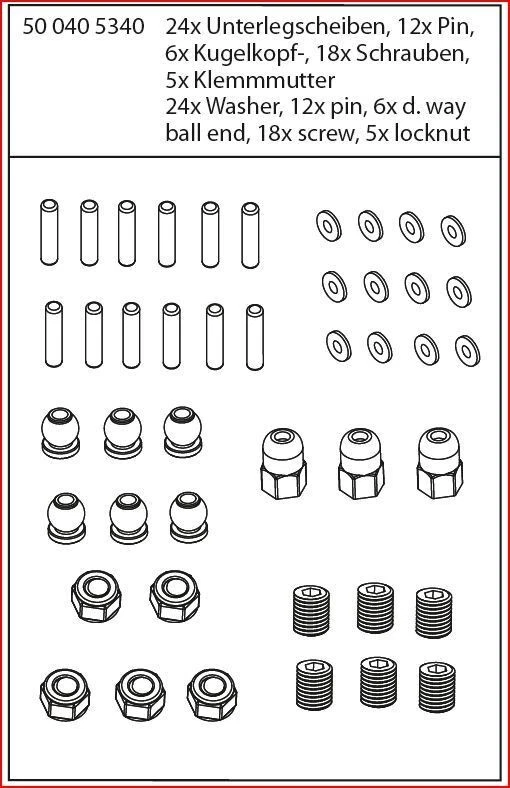 50 040 5340

24x Unterlegscheiben, 12x Pin, 6x Kugelkopf-, 18x Schrauben, 5x Klemmmutter
24x Washer, 12x pin, 6x d. way ball end, 18x screw, 5x locknut