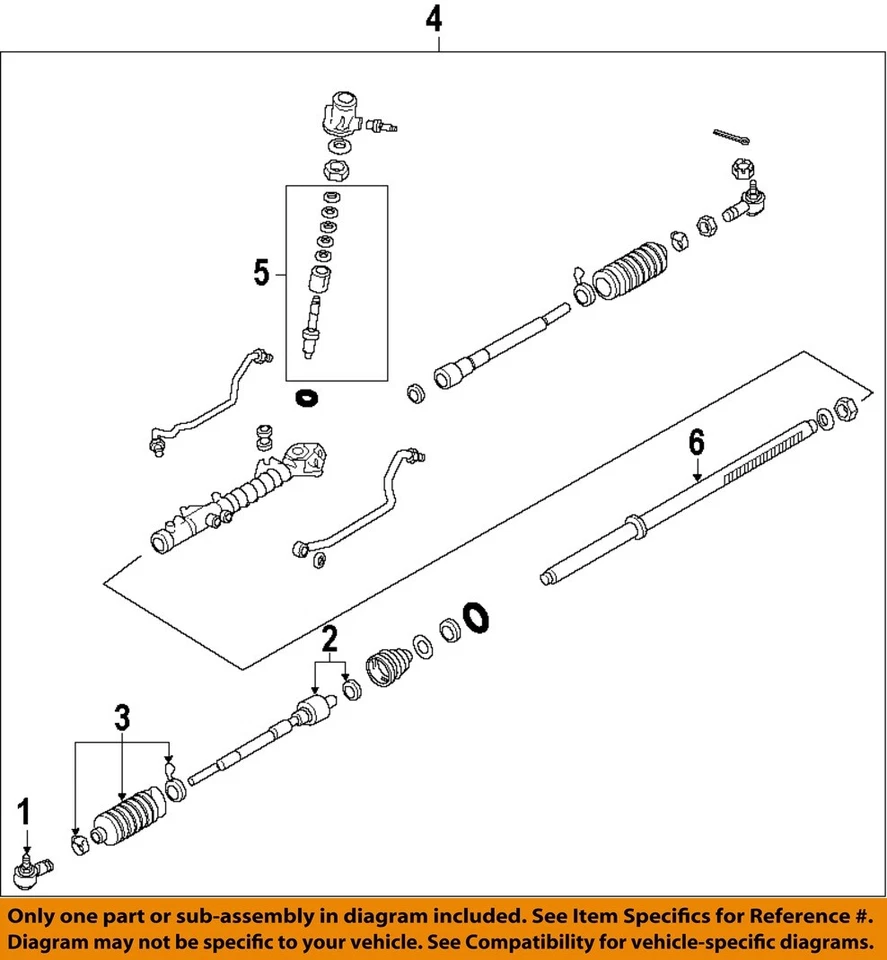 4

5

6

2

3

1

Only one part or sub-assembly in diagram included. See Item Specifics for Reference #. Diagram may not be specific to your vehicle. See Compatibility for vehicle-specific diagrams.