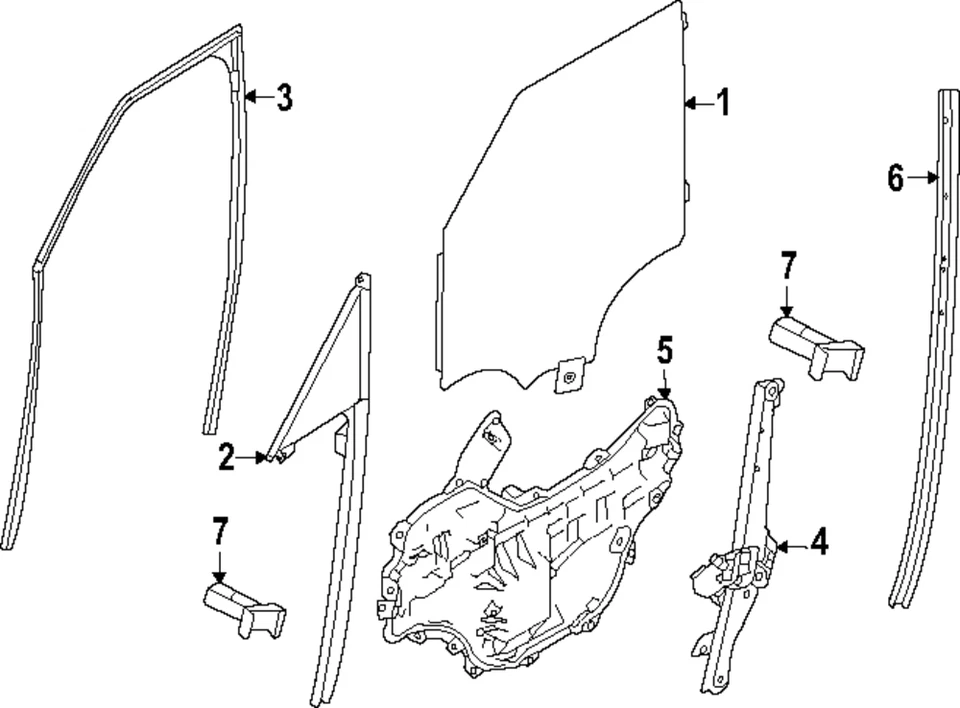 3
1
6
7
5
2
7
4