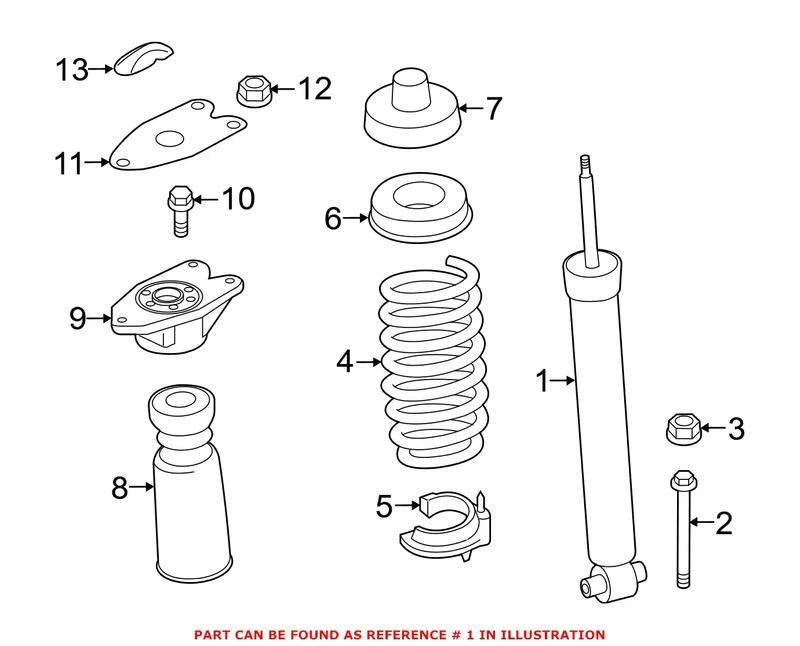 13
12
7
11
10
6
9
4
1
3
8
5
2
PART CAN BE FOUND AS REFERENCE # 1 IN ILLUSTRATION