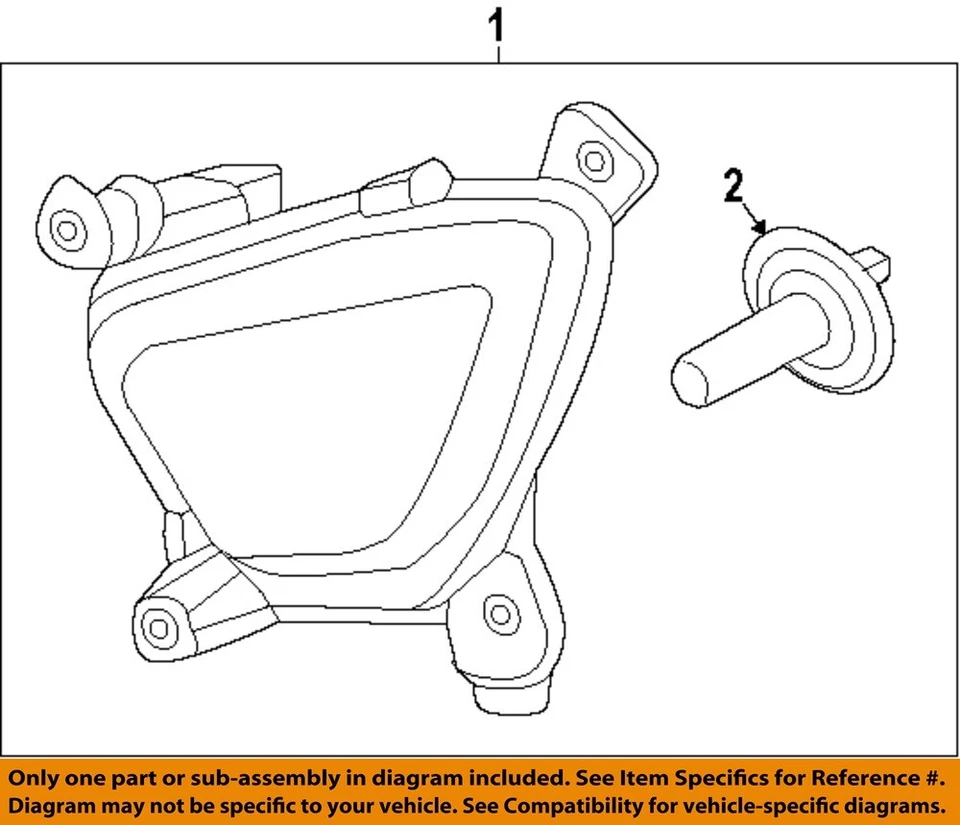 1

2

Only one part or sub-assembly in diagram included. See Item Specifics for Reference #. Diagram may not be specific to your vehicle. See Compatibility for vehicle-specific diagrams.