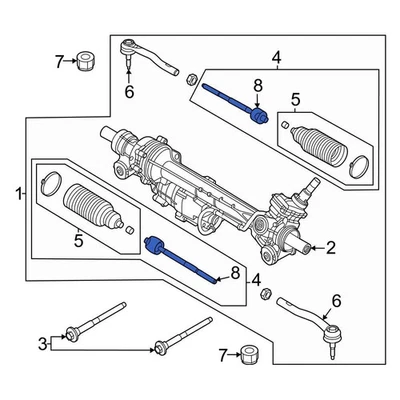 7
6
4
8
5
1
5
2
8
4
6
3
7