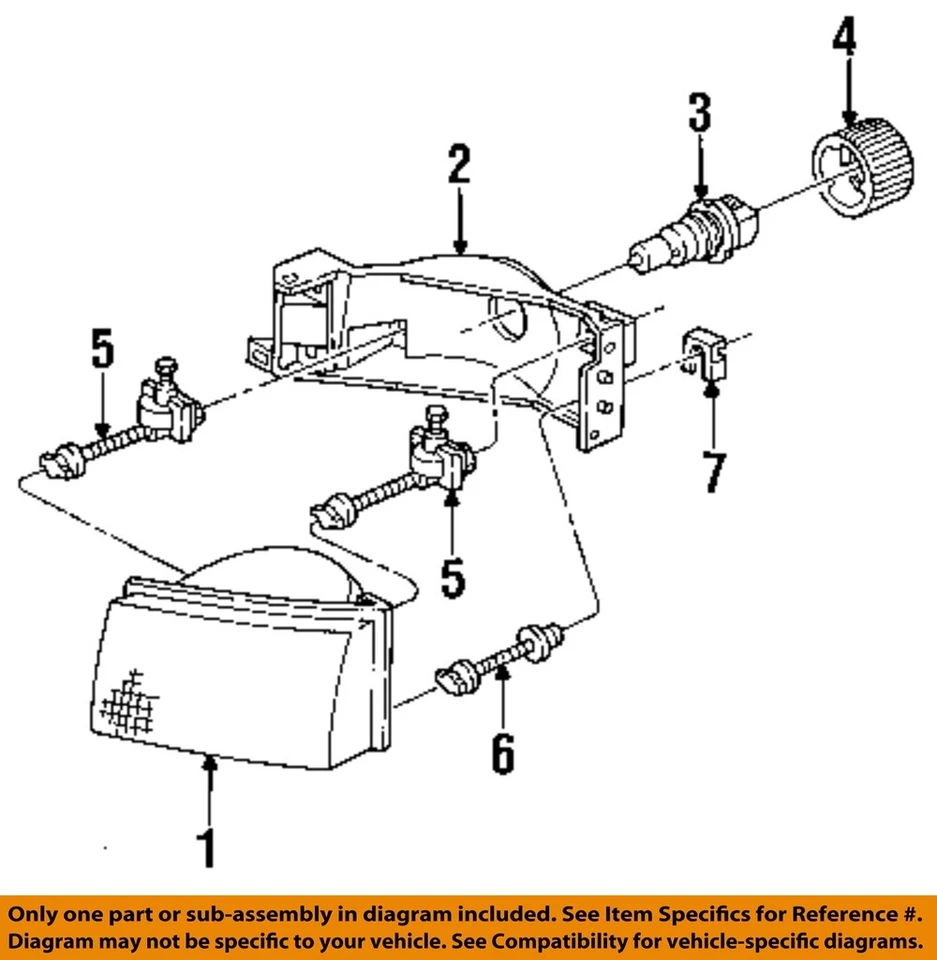 4

3

2

5

7

5

6

1

Only one part or sub-assembly in diagram included. See Item Specifics for Reference #. Diagram may not be specific to your vehicle. See Compatibility for vehicle-specific diagrams.