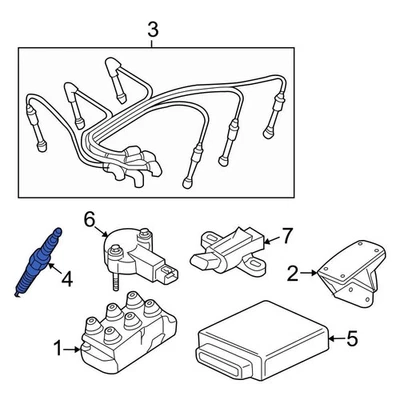 3
6
7
4
2
1
5