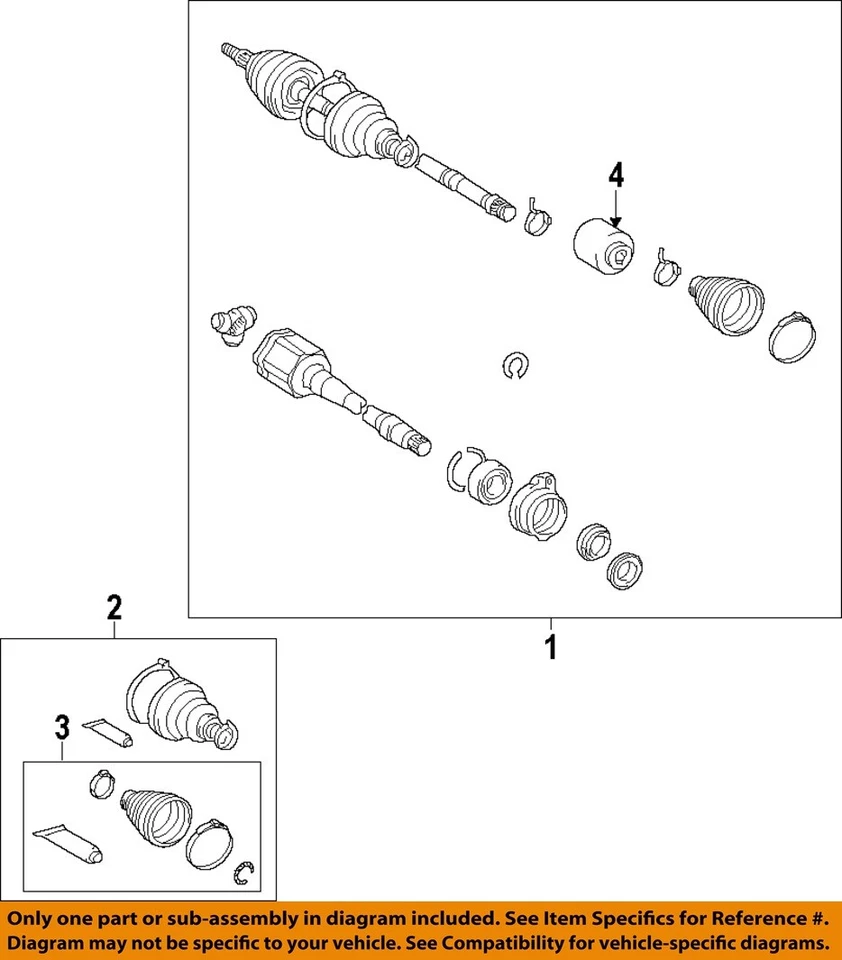 4

2

1

3

Only one part or sub-assembly in diagram included. See Item Specifics for Reference #. Diagram may not be specific to your vehicle. See Compatibility for vehicle-specific diagrams.