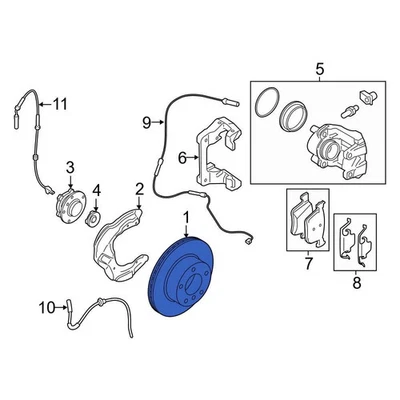 5
11
9
6
3
4
2
1
7
8
10