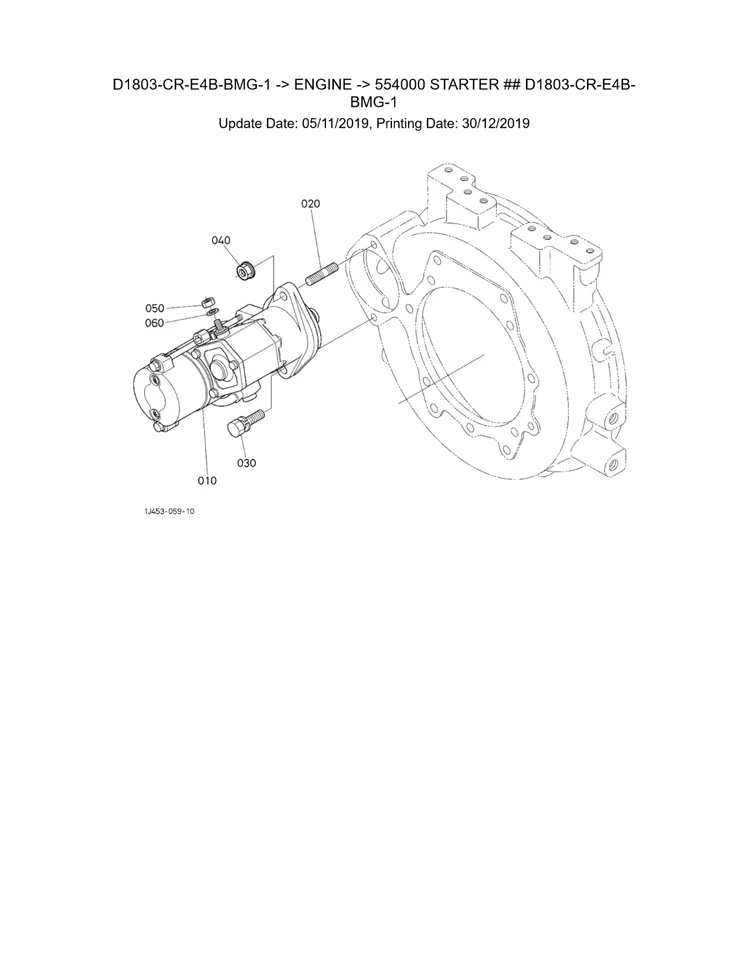 D1803-CR-E4B-BMG-1 -> ENGINE -> 554000 STARTER ## D1803-CR-E4B-BMG-1

Update Date: 05/11/2019, Printing Date: 30/12/2019

020

040

050

060

030

010

1J453-059-10