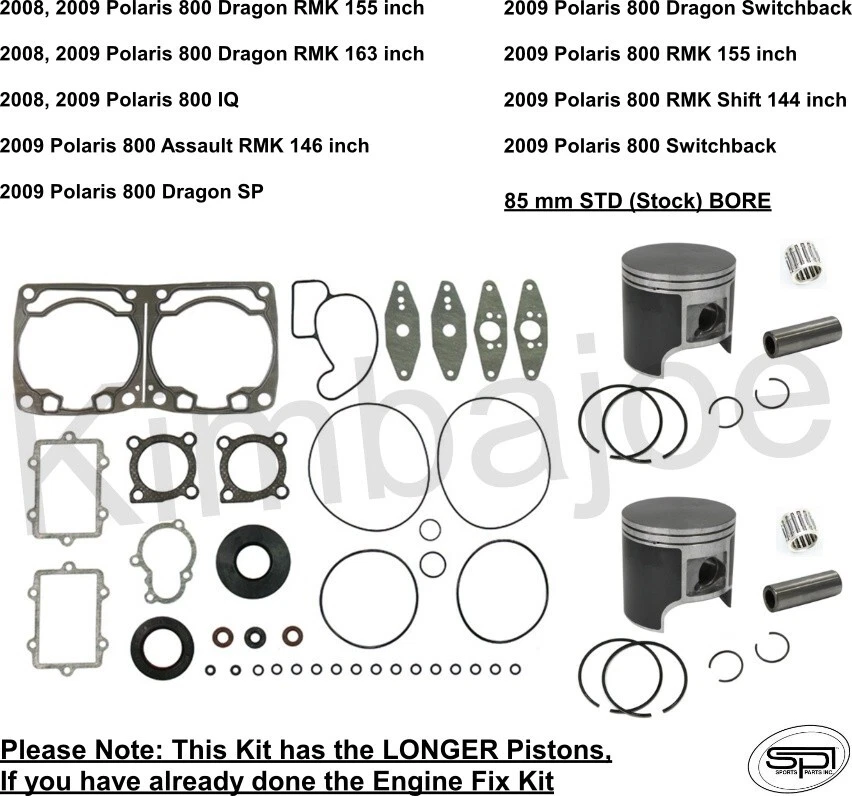 2008, 2009 Polaris 800 Dragon RMK 155 inch

2008, 2009 Polaris 800 Dragon RMK 163 inch

2008, 2009 Polaris 800 IQ

2009 Polaris 800 Assault RMK 146 inch

2009 Polaris 800 Dragon SP

2009 Polaris 800 Dragon Switchback

2009 Polaris 800 RMK 155 inch

2009 Polaris 800 RMK Shift 144 inch

2009 Polaris 800 Switchback

85 mm STD (Stock) BORE

Kimbajoe

Please Note: This Kit has the LONGER Pistons, If you have already done the Engine Fix Kit

SPI SPORTS PARTS INC.