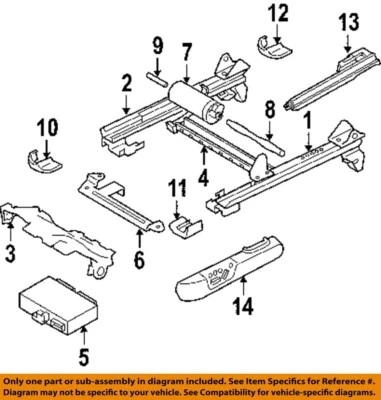 12
13
9
7
2
8
1
10
4
11
3
6
14
5
Only one part or sub-assembly in diagram included. See Item Specifics for Reference #.
Diagram may not be specific to your vehicle. See Compatibility for vehicle-specific diagrams.