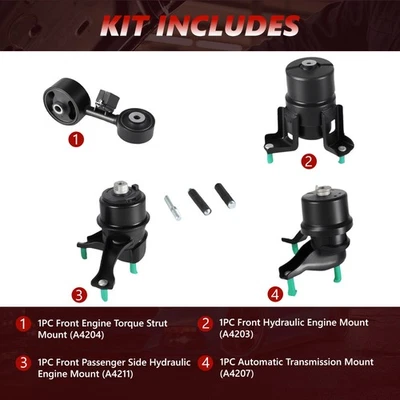 KIT INCLUDES

1

2

3

4

1 1PC Front Engine Torque Strut Mount (A4204)

2 1PC Front Hydraulic Engine Mount (A4203)

3 1PC Front Passenger Side Hydraulic Engine Mount (A4211)

4 1PC Automatic Transmission Mount (A4207)