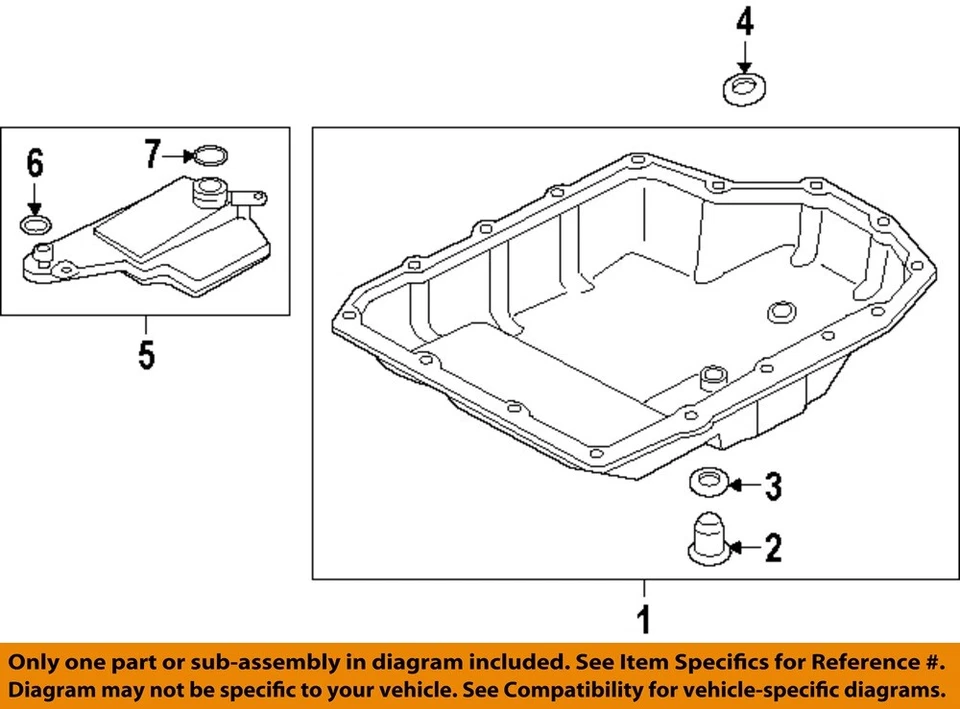 4

6

7

5

3

2

1

Only one part or sub-assembly in diagram included. See Item Specifics for Reference #. Diagram may not be specific to your vehicle. See Compatibility for vehicle-specific diagrams.