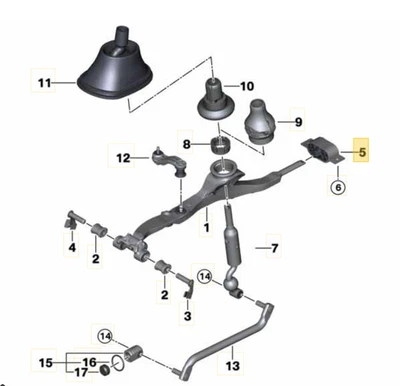 11
10
9
8
5
12
6
1
4
2
7
14
2
3
14
15
16
17
13