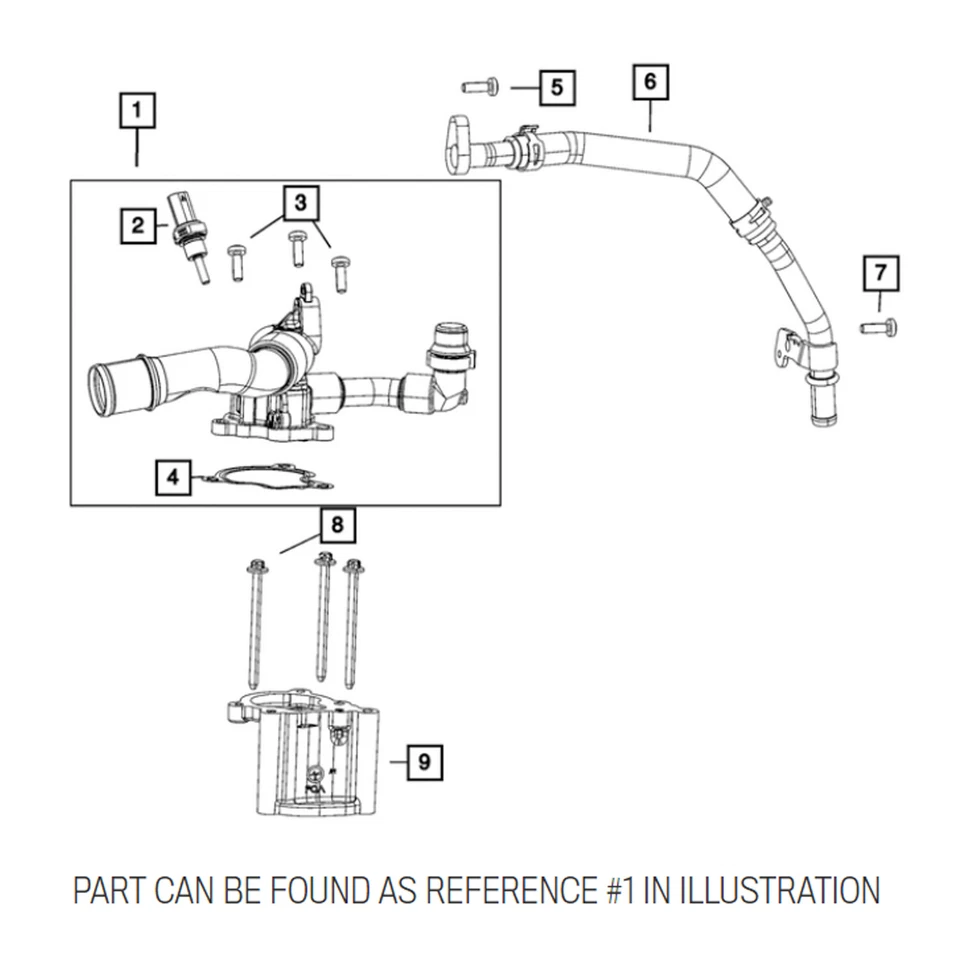 1
2
3
4
5
6
7
8
9

PART CAN BE FOUND AS REFERENCE #1 IN ILLUSTRATION