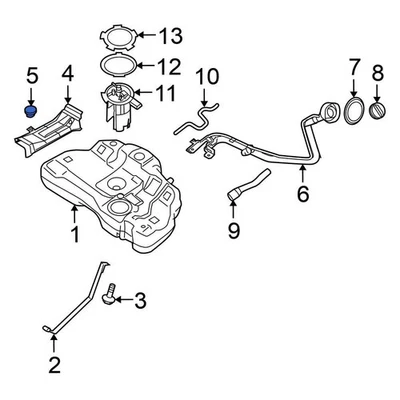 13
12
5
4
11
10
7
8
6
9
1
3
2