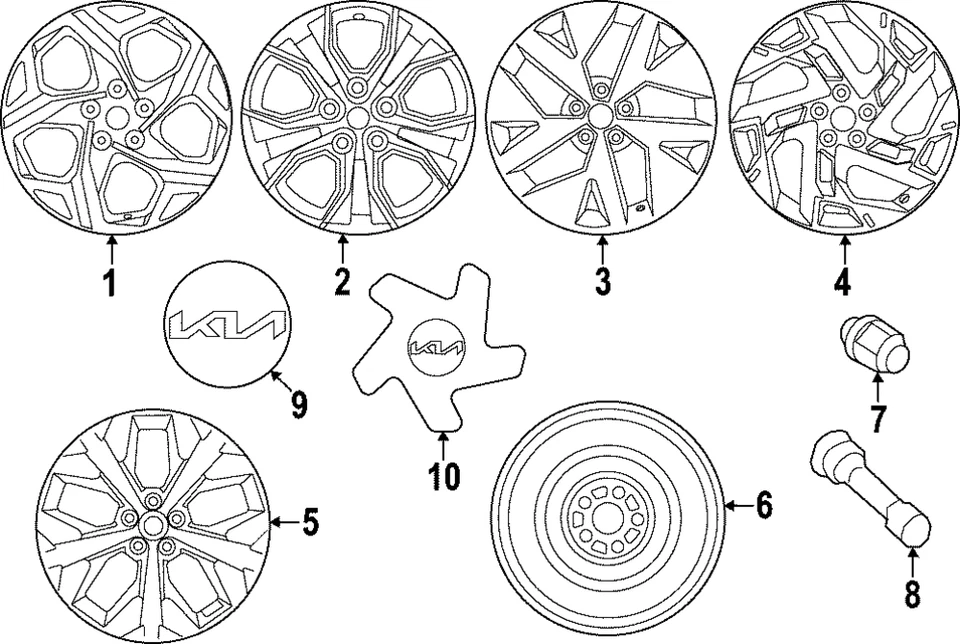 1
2
3
4
KIA
9
KIA
10
7
5
6
8