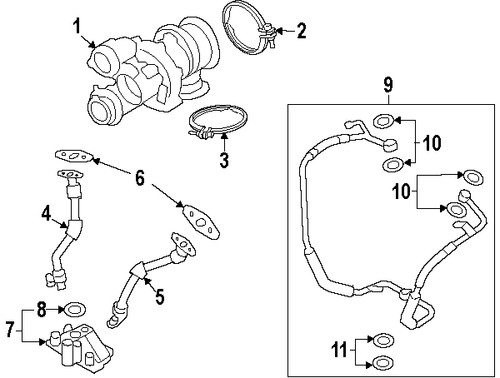 1
2
3
6
4
5
8
7
9
10
10
11