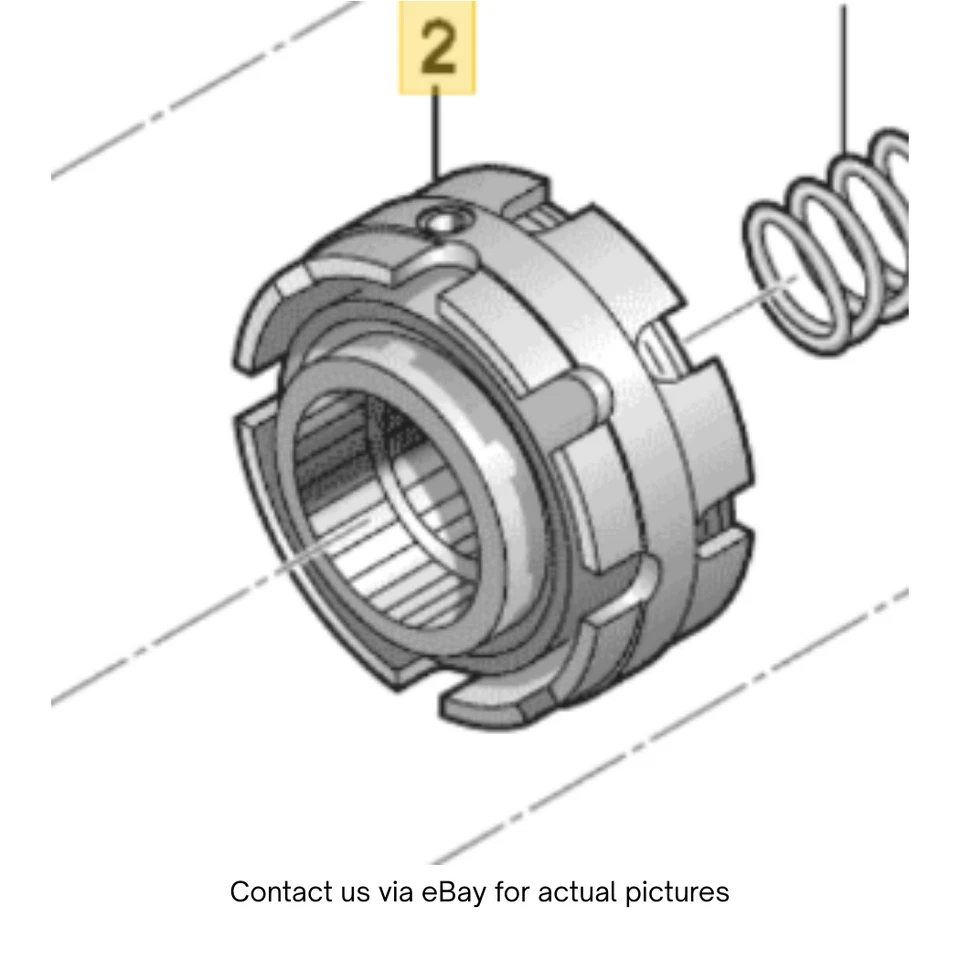 2

Contact us via eBay for actual pictures