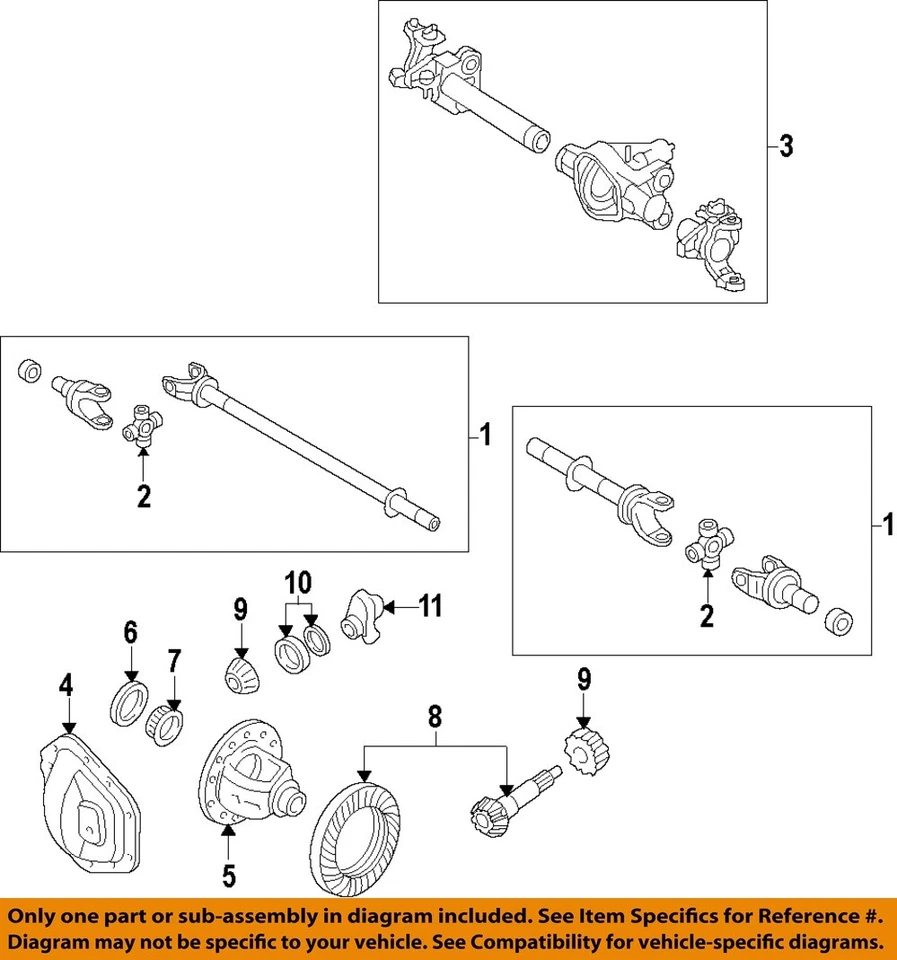 3

1

2

1

2

10

9

11

6

7

4

9

8

5

Only one part or sub-assembly in diagram included. See Item Specifics for Reference #. Diagram may not be specific to your vehicle. See Compatibility for vehicle-specific diagrams.