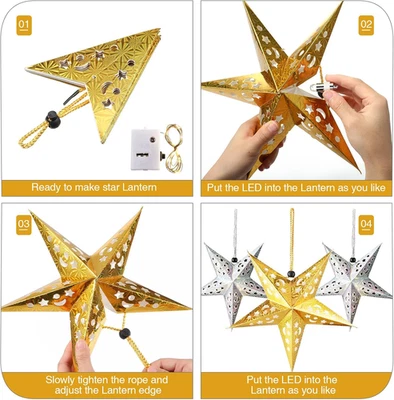 01

Ready to make star Lantern

02

Put the LED into the Lantern as you like

03

Slowly tighten the rope and adjust the Lantern edge

04

Put the LED into the Lantern as you like