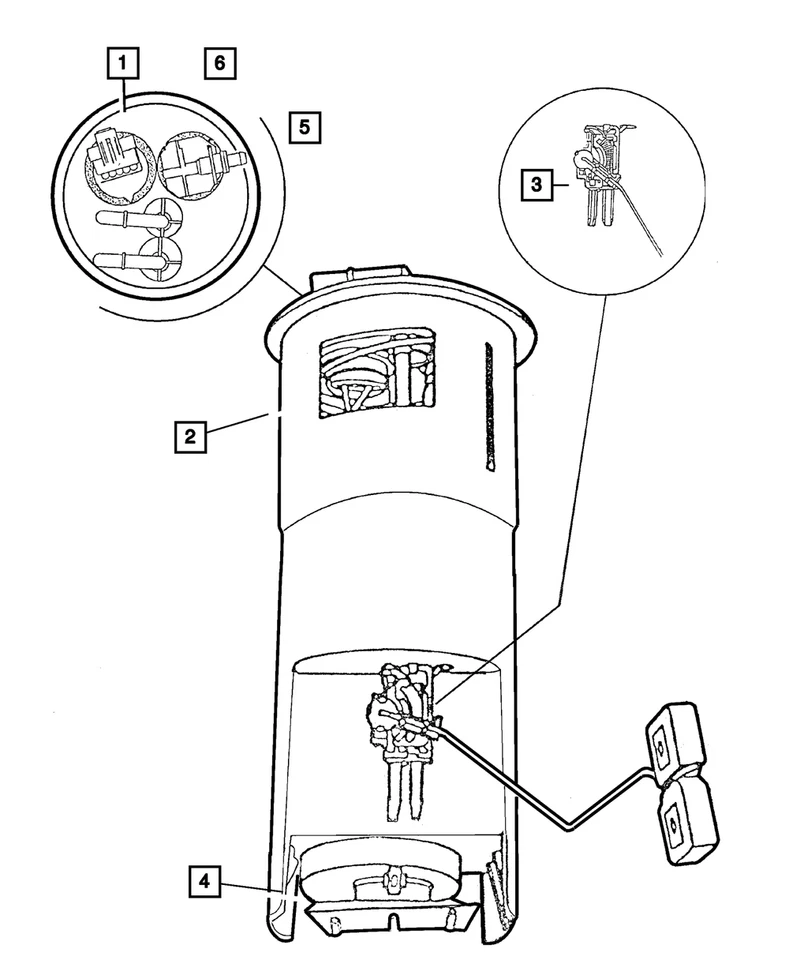 1
6
5
3
2
4