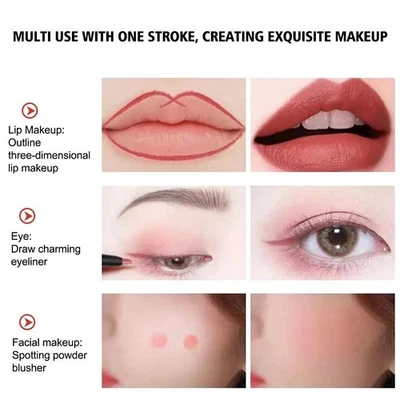 MULTI USE WITH ONE STROKE, CREATING EXQUISITE MAKEUP

Lip Makeup:
Outline three-dimensional lip makeup

Eye:
Draw charming eyeliner

Facial makeup:
Spotting powder blusher