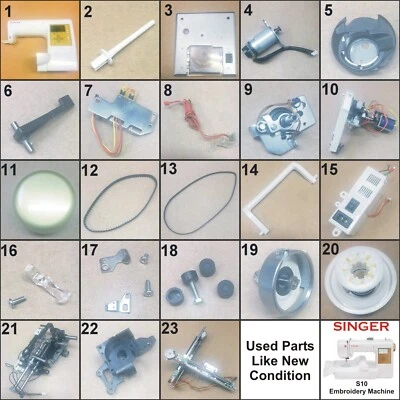 1
2
3
4
5
6
7
8
9
10
11
12
13
14
15
16
17
18
19
20
21
22
23

Used Parts Like New Condition

SINGER

S10 Embroidery Machine