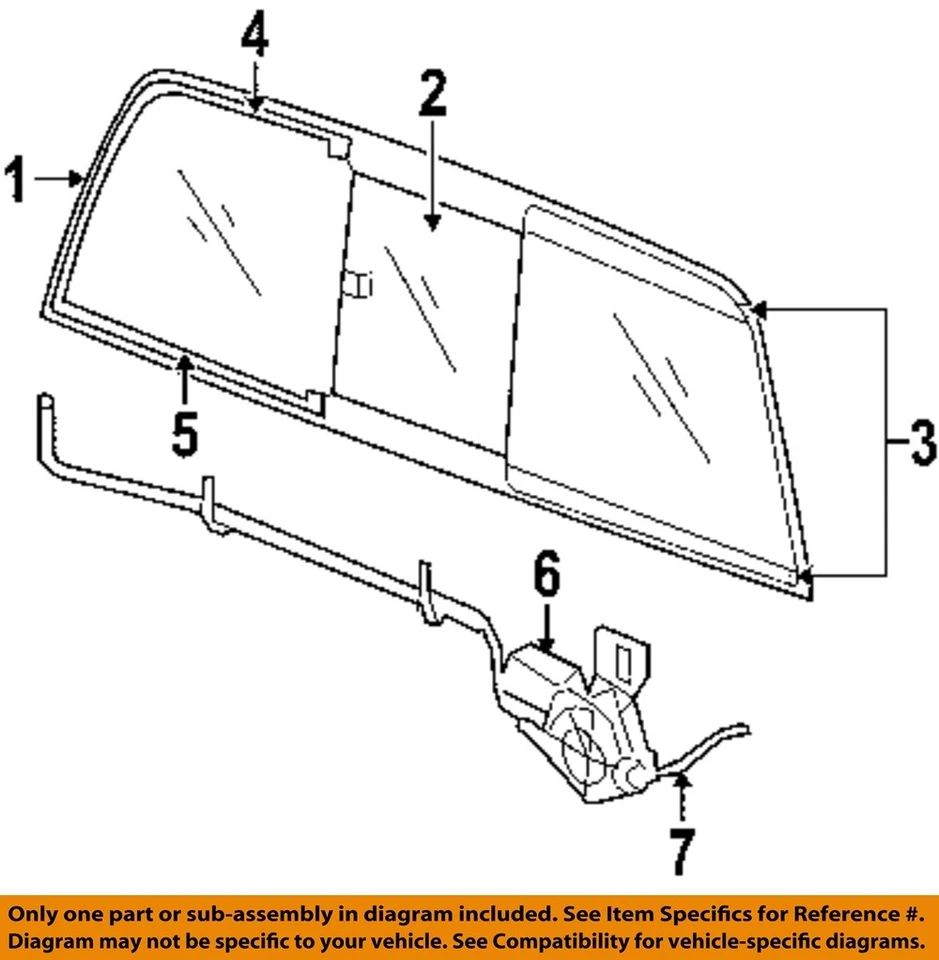 4
2
1
3
5
6
7

Only one part or sub-assembly in diagram included. See Item Specifics for Reference #.
Diagram may not be specific to your vehicle. See Compatibility for vehicle-specific diagrams.