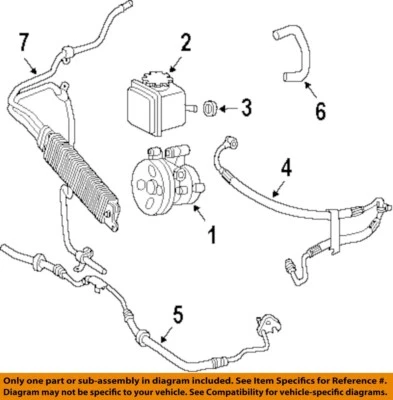 7
2
6
3
4
1
5

Only one part or sub-assembly in diagram included. See Item Specifics for Reference #. Diagram may not be specific to your vehicle. See Compatibility for vehicle-specific diagrams.