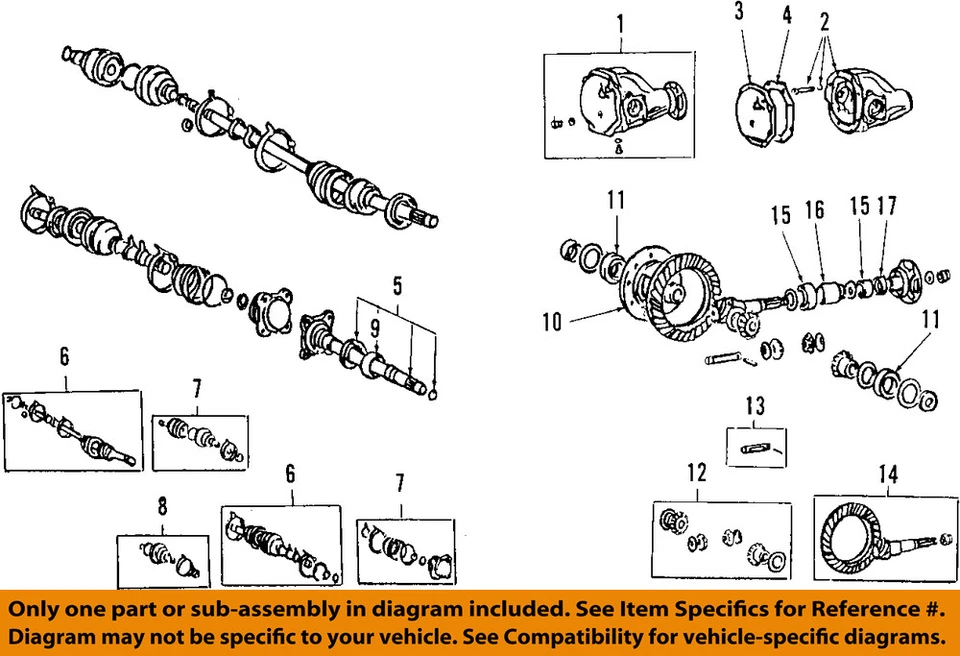 1
3
4
2
11
15
16
15
17
10
11
5
9
6
7
13
12
14
8
6
7

Only one part or sub-assembly in diagram included. See Item Specifics for Reference #.
Diagram may not be specific to your vehicle. See Compatibility for vehicle-specific diagrams.