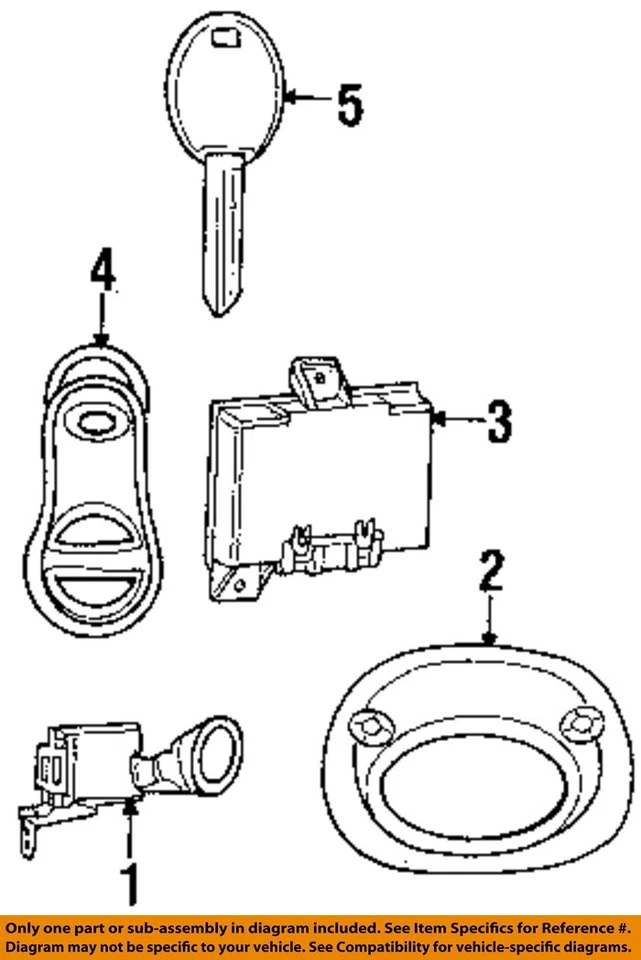 5

4

3

2

1

Only one part or sub-assembly in diagram included. See Item Specifics for Reference #. Diagram may not be specific to your vehicle. See Compatibility for vehicle-specific diagrams.