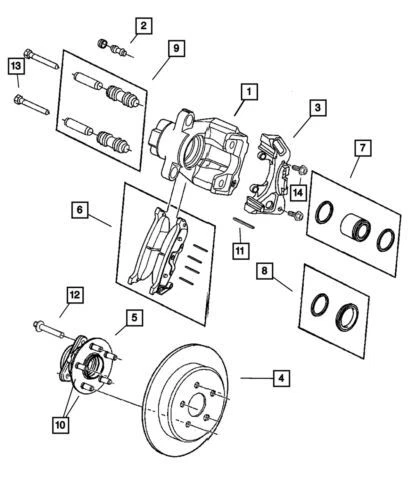 2
9
13
1
3
7
14
6
11
8
12
5
4
10