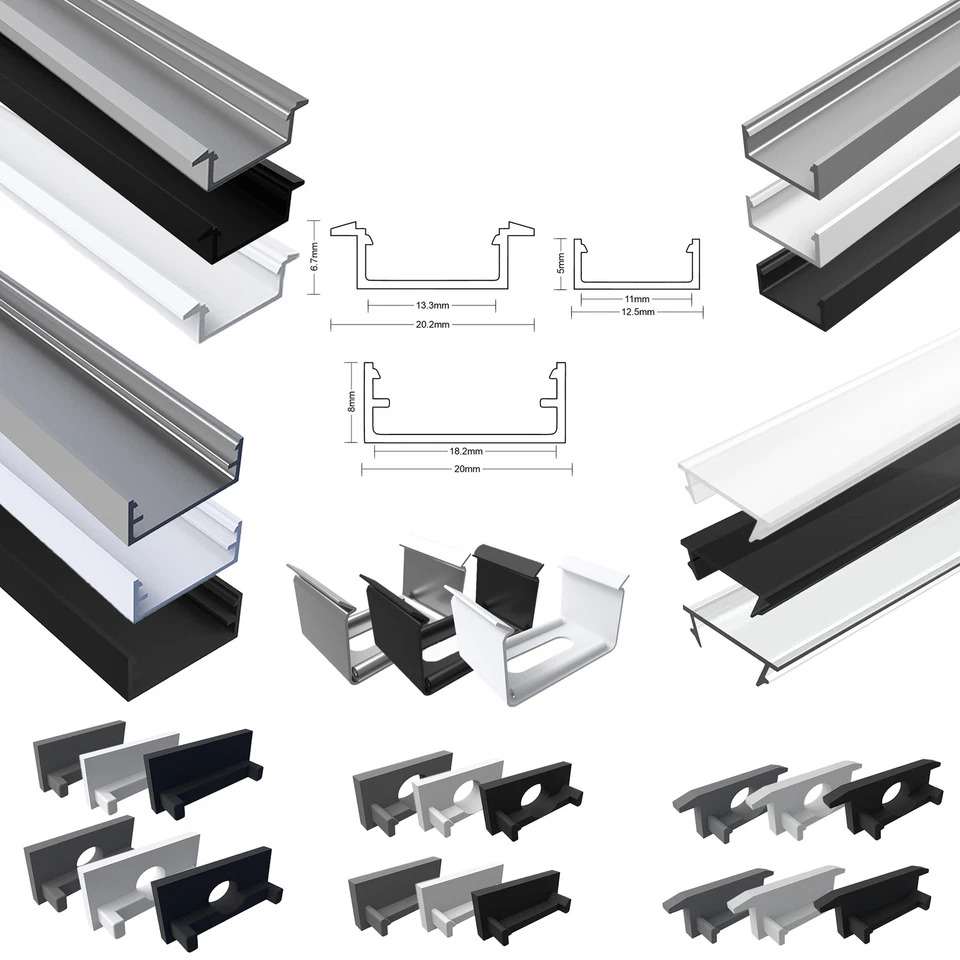 6.7mm
13.3mm
20.2mm
5mm
11mm
12.5mm
8mm
18.2mm
20mm