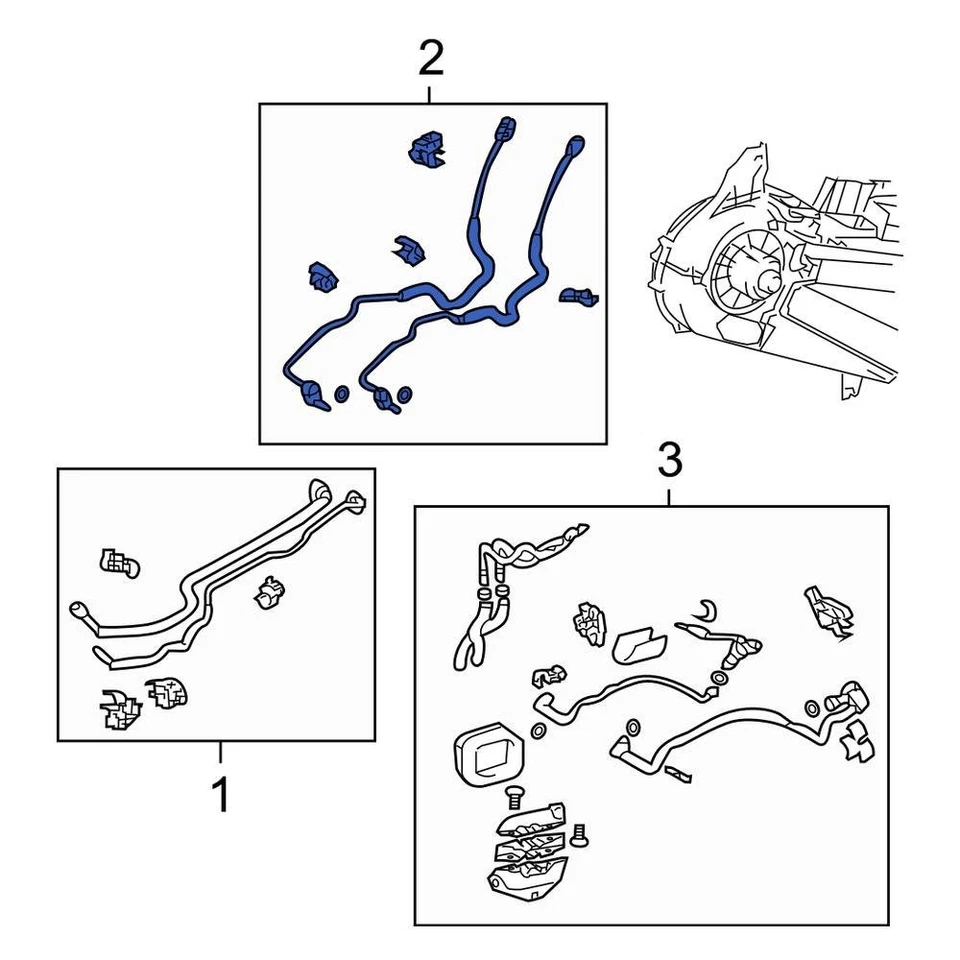 2

3

1