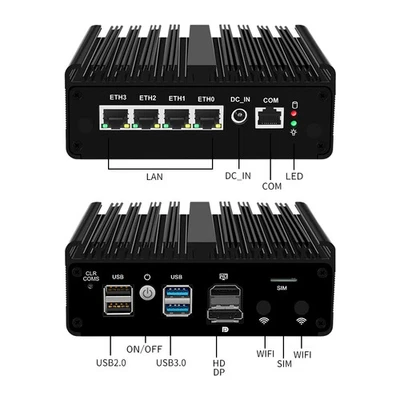 ETH3 ETH2 ETH1 ETH0 DC_IN COM

LAN DC_IN COM LED

CLR COMS USB USB SIM

USB2.0 ON/OFF USB3.0 HD DP WIFI SIM WIFI