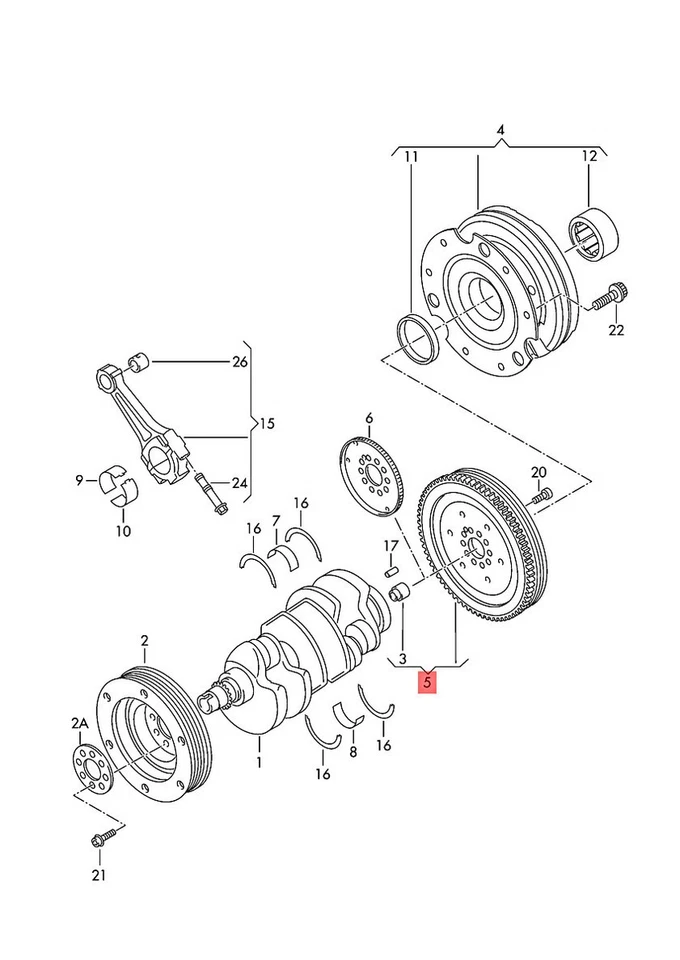 4
11
12
22
26
15
9
24
10
6
20
16
7
16
17
3
5
2
2A
1
16
8
16
21