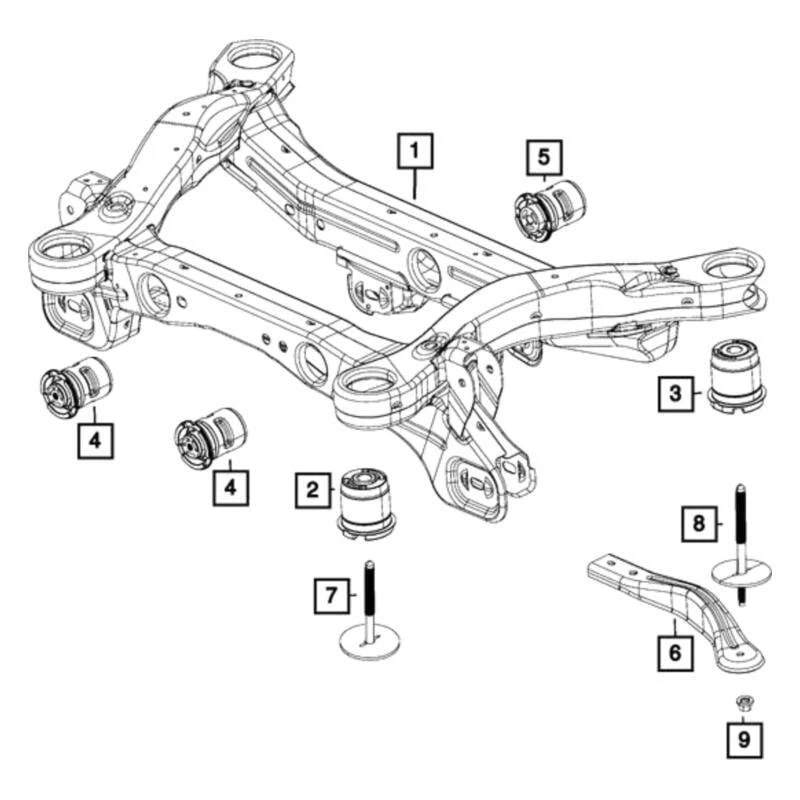 1
5
3
4
4
2
8
7
6
9