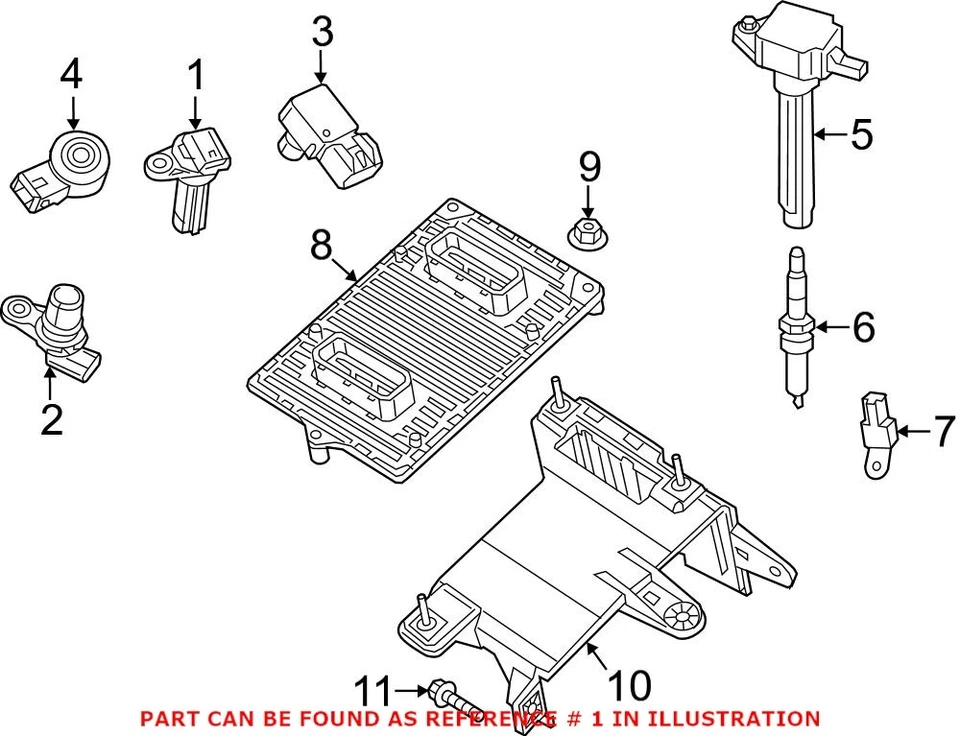 4
1
3
5
9
8
6
2
7
10
11
PART CAN BE FOUND AS REFERENCE # 1 IN ILLUSTRATION