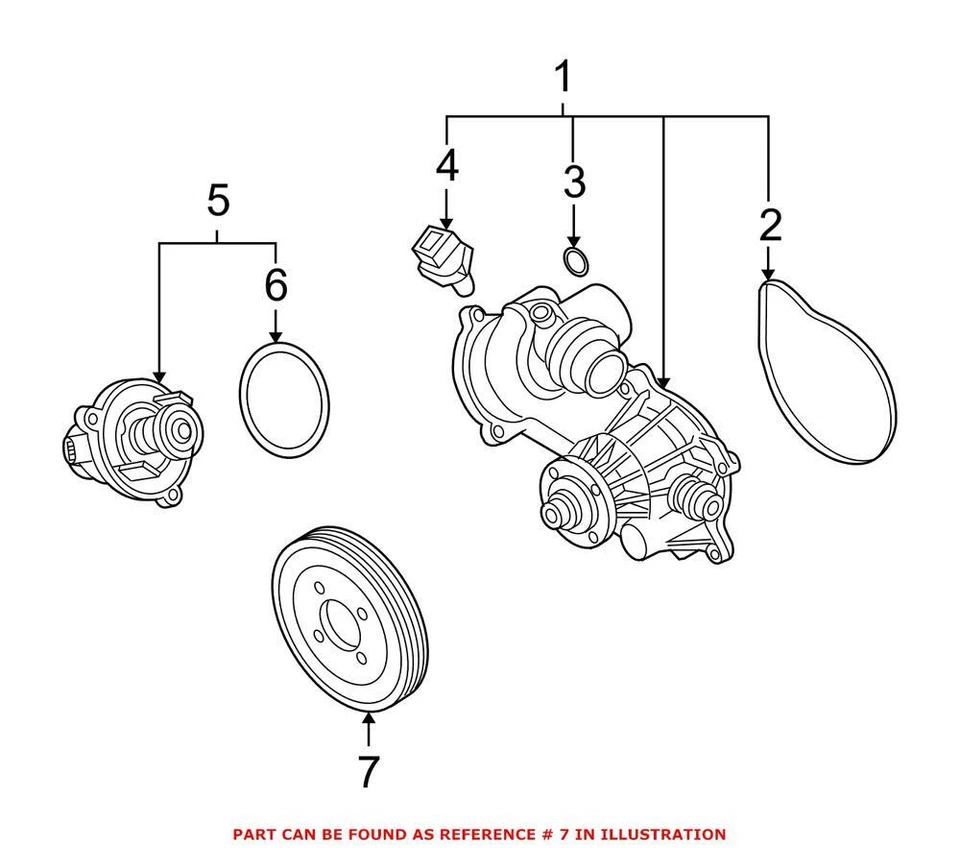 1
4
3
2
5
6
7
PART CAN BE FOUND AS REFERENCE # 7 IN ILLUSTRATION