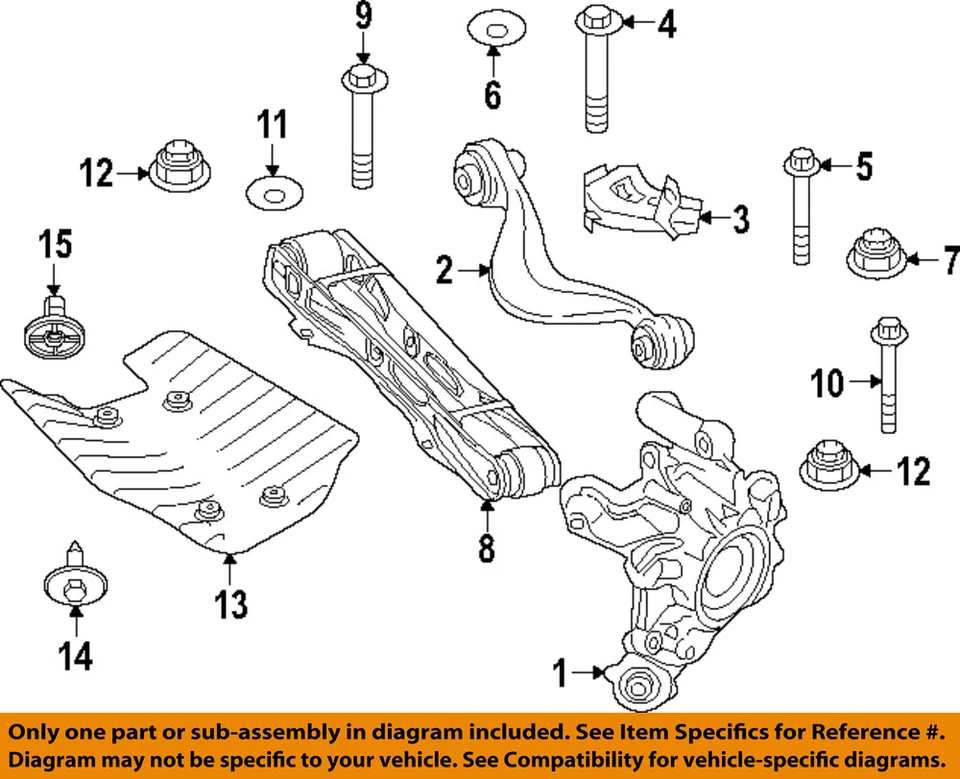 9
6
4
11
12
5
3
15
2
7
10
12
8
13
14
1

Only one part or sub-assembly in diagram included. See Item Specifics for Reference #.
Diagram may not be specific to your vehicle. See Compatibility for vehicle-specific diagrams.