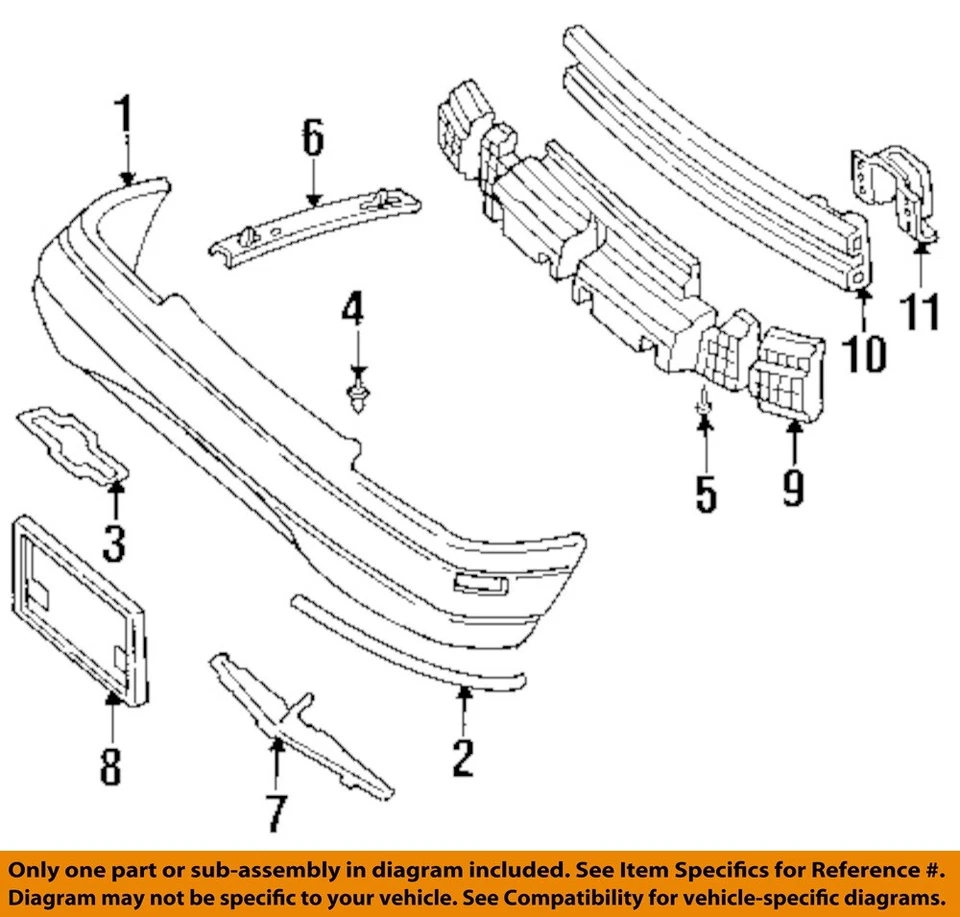 1
6
4
3
8
7
2
5
9
10
11

Only one part or sub-assembly in diagram included. See Item Specifics for Reference #. Diagram may not be specific to your vehicle. See Compatibility for vehicle-specific diagrams.