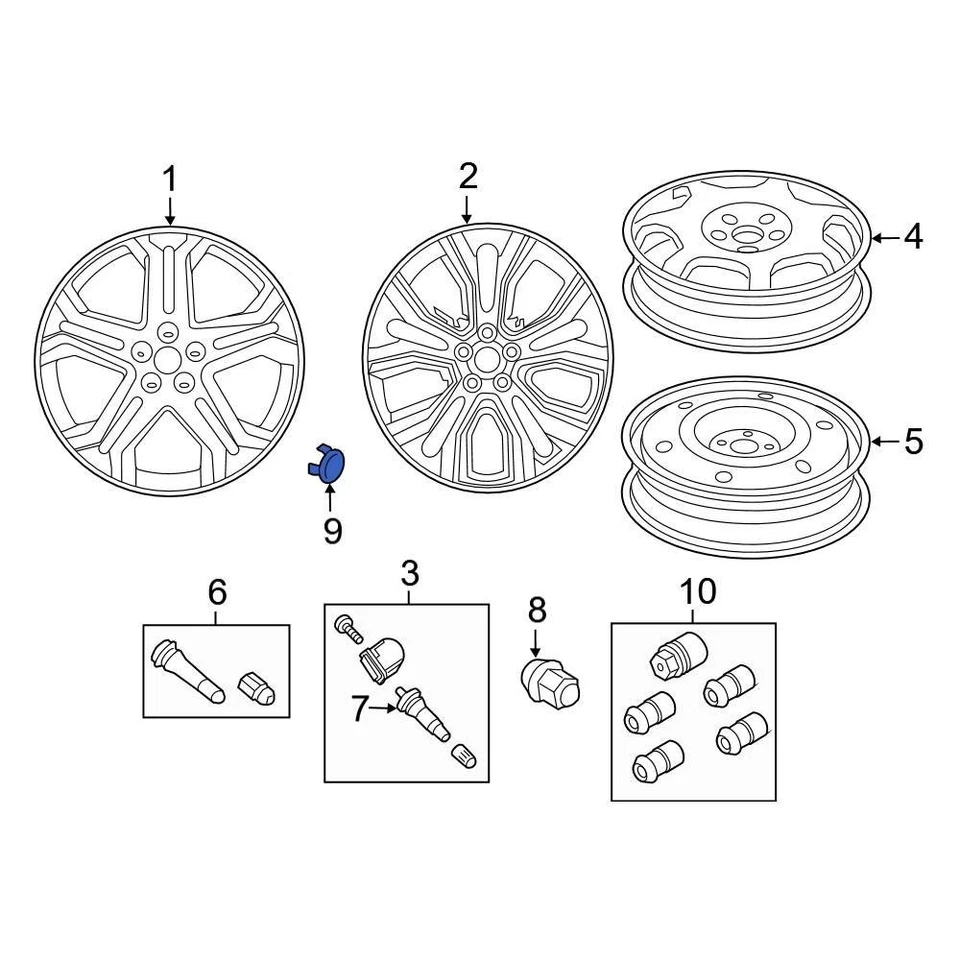 1
2
4
5
9
6
3
7
8
10