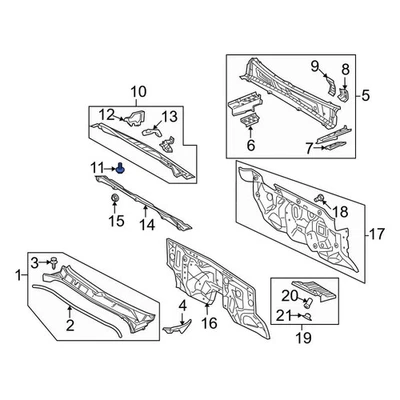 10
12
13
11
15
14
9
8
5
6
7
18
17
1
3
2
4
16
20
21
19