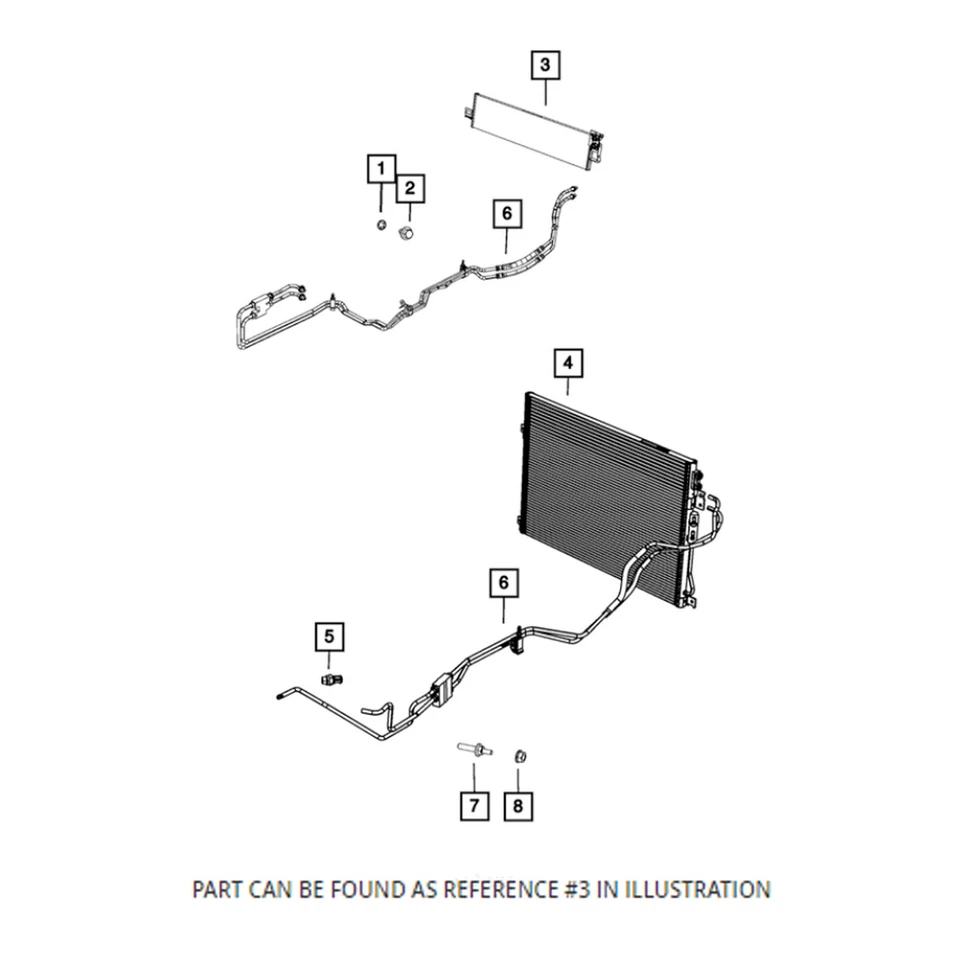 3
1
2
6
4
6
5
7
8

PART CAN BE FOUND AS REFERENCE #3 IN ILLUSTRATION